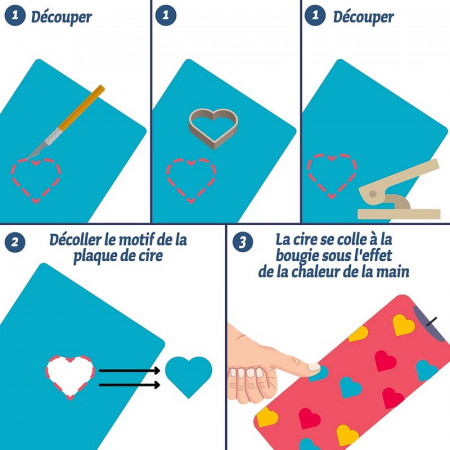 1 Découper

1

1 Découper

2 Décoller le motif de la plaque de cire

3 La cire se colle à la bougie sous l'effet de la chaleur de la main